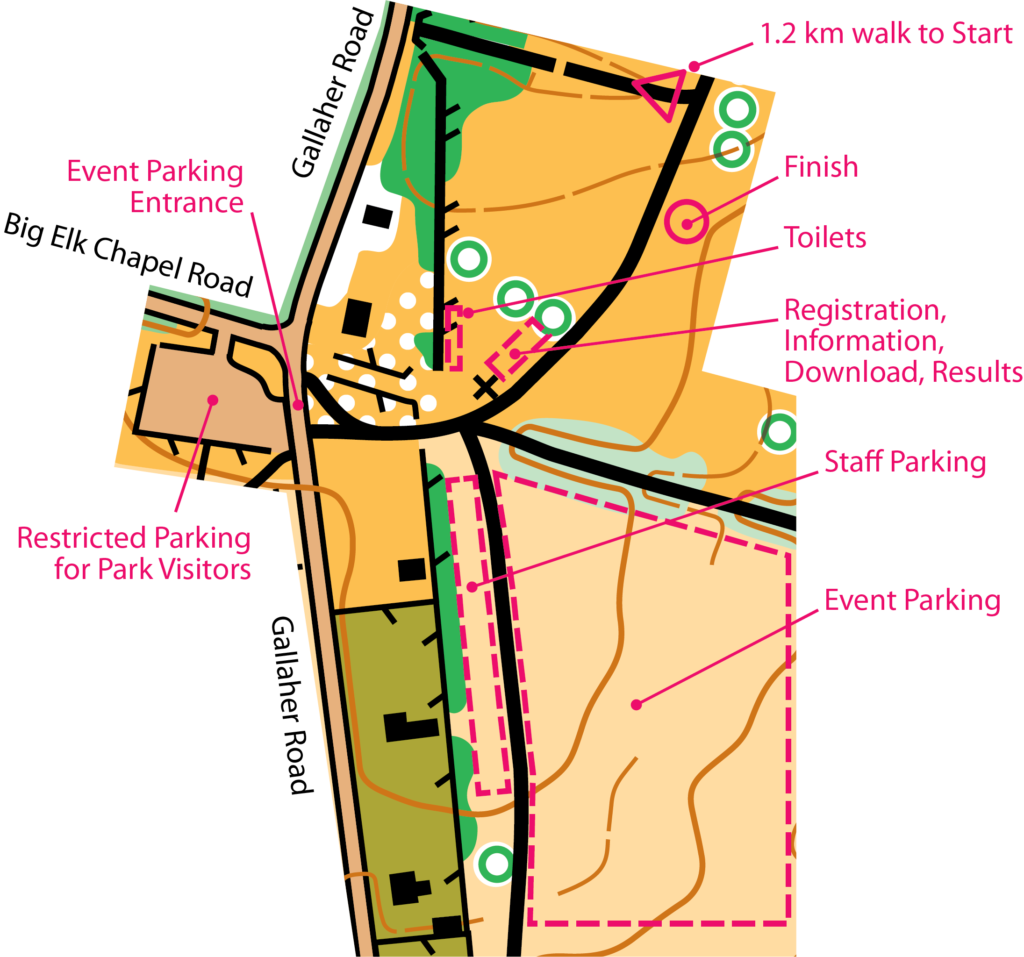 Gallaher Road

1.2 km walk to Start

Event Parking Entrance

Finish

Big Elk Chapel Road

Toilets

Registration, Information, Download, Results

Staff Parking

Restricted Parking for Park Visitors

Event Parking

Gallaher Road